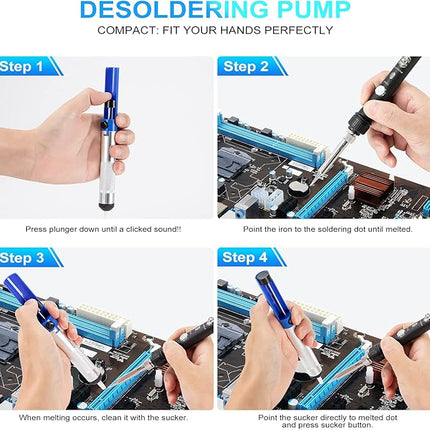 DESOLDERING PUMP

COMPACT: FIT YOUR HANDS PERFECTLY

Step 1

Press plunger down until a clicked sound!!

Step 2

Point the iron to the soldering dot until melted.

Step 3

When melting occurs, clean it with the sucker.

Step 4

Point the sucker directly to melted dot and press sucker button.