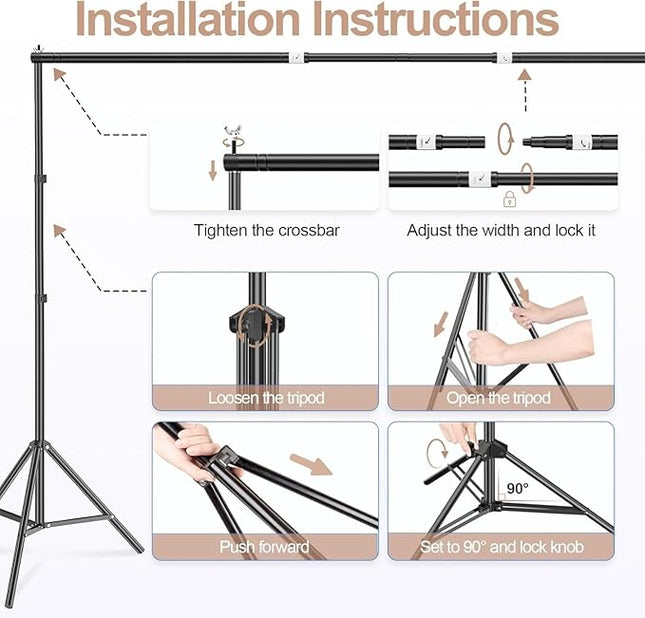 Installation Instructions

Tighten the crossbar

Adjust the width and lock it

Loosen the tripod

Open the tripod

Push forward

90°

Set to 90° and lock knob