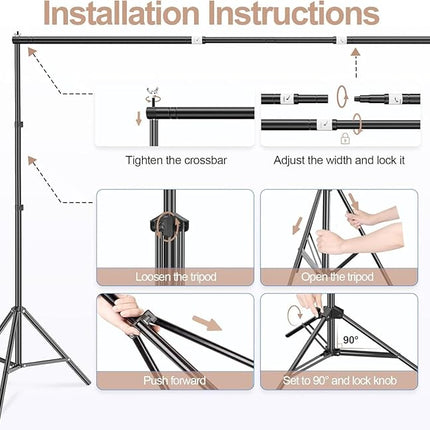 Installation Instructions

Tighten the crossbar

Adjust the width and lock it

Loosen the tripod

Open the tripod

Push forward

90°

Set to 90° and lock knob